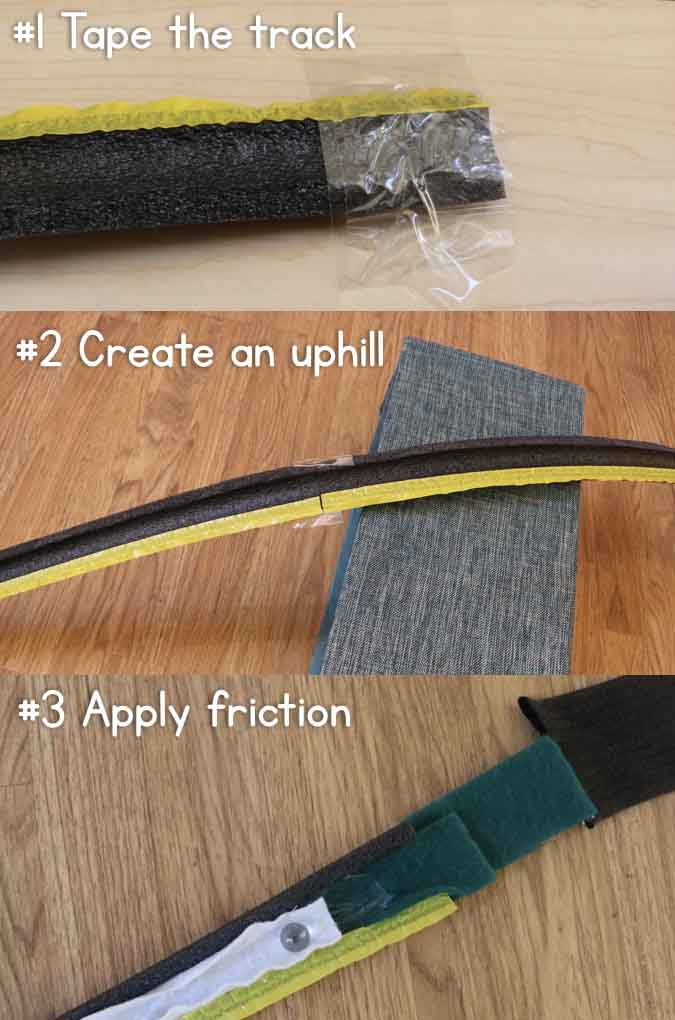 #1 Tape the track

#2 Create an uphill

#3 Apply friction